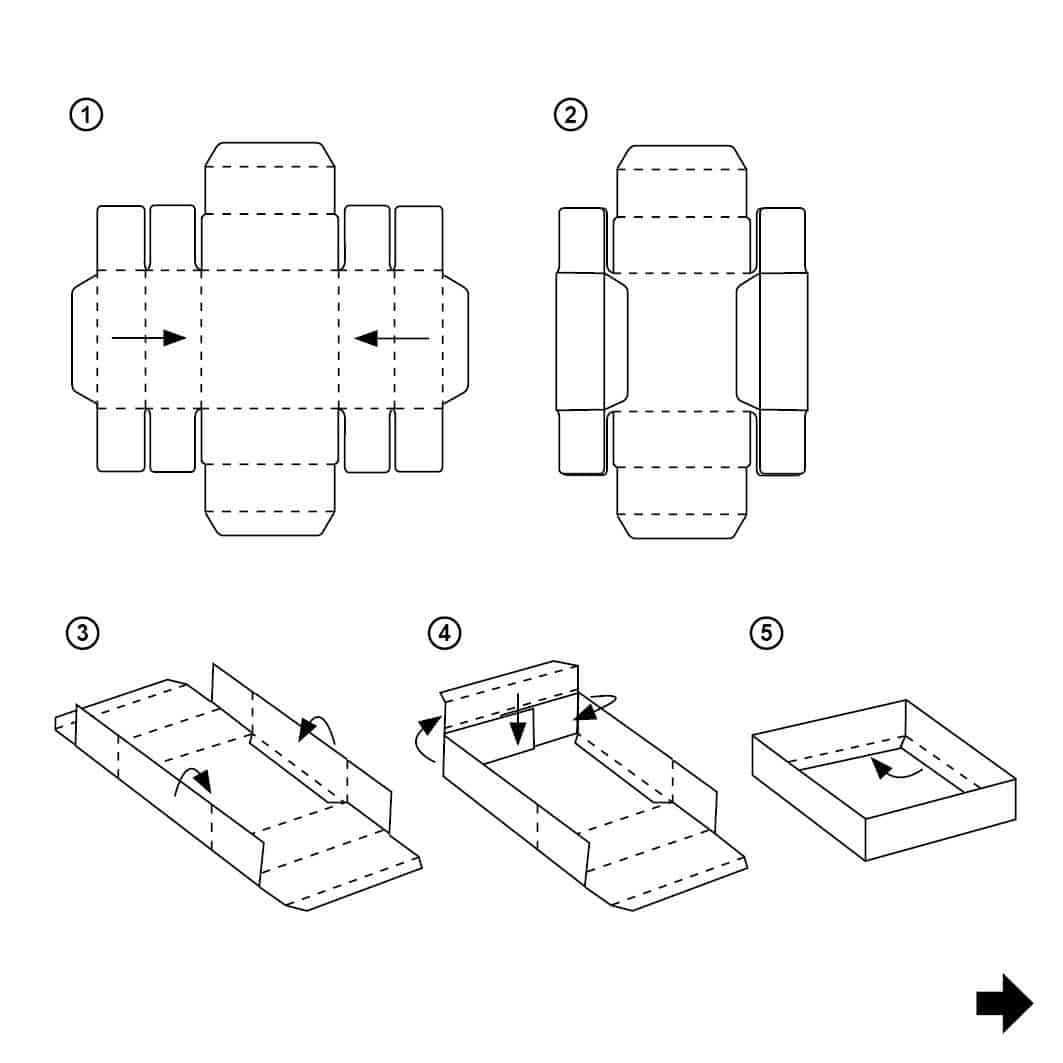 1

2

3

4

5